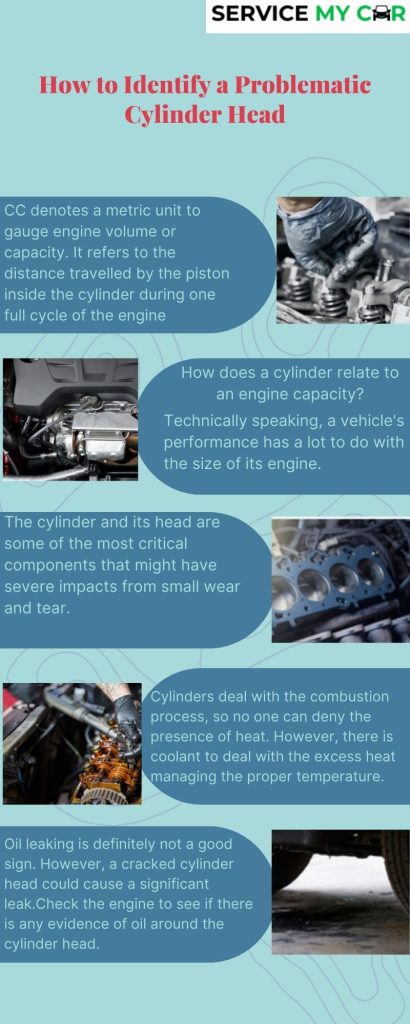 SERVICE MY CAR

How to Identify a Problematic Cylinder Head

CC denotes a metric unit to gauge engine volume or capacity. It refers to the distance travelled by the piston inside the cylinder during one full cycle of the engine

How does a cylinder relate to an engine capacity?

Technically speaking, a vehicle's performance has a lot to do with the size of its engine.

The cylinder and its head are some of the most critical components that might have severe impacts from small wear and tear.

Cylinders deal with the combustion process, so no one can deny the presence of heat. However, there is coolant to deal with the excess heat managing the proper temperature.

Oil leaking is definitely not a good sign. However, a cracked cylinder head could cause a significant leak.Check the engine to see if there is any evidence of oil around the cylinder head.